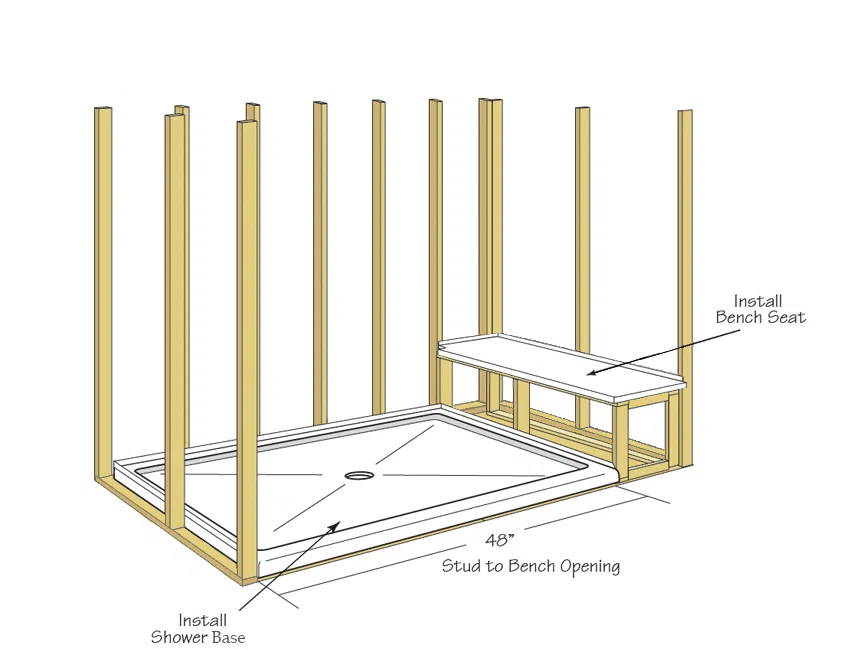 Install
Bench Seat

48"
Stud to Bench Opening

Install
Shower Base